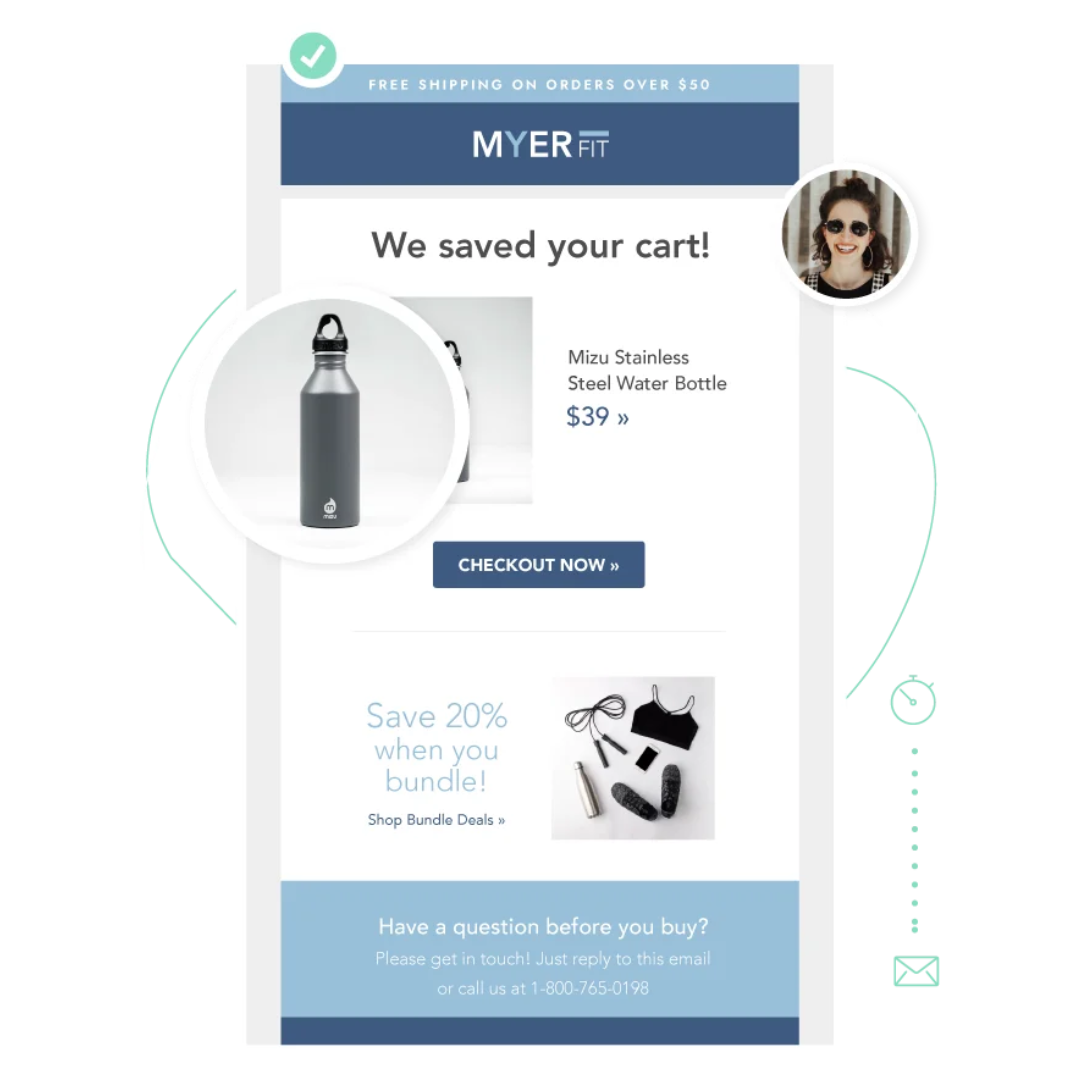 FREE SHIPPING ON ORDERS OVER $50

MYER FIT

We saved your cart!

Mizu Stainless Steel Water Bottle
$39 »

CHECKOUT NOW »

Save 20% when you bundle!
Shop Bundle Deals »

Have a question before you buy?
Please get in touch! Just reply to this email or call us at 1-800-765-0198